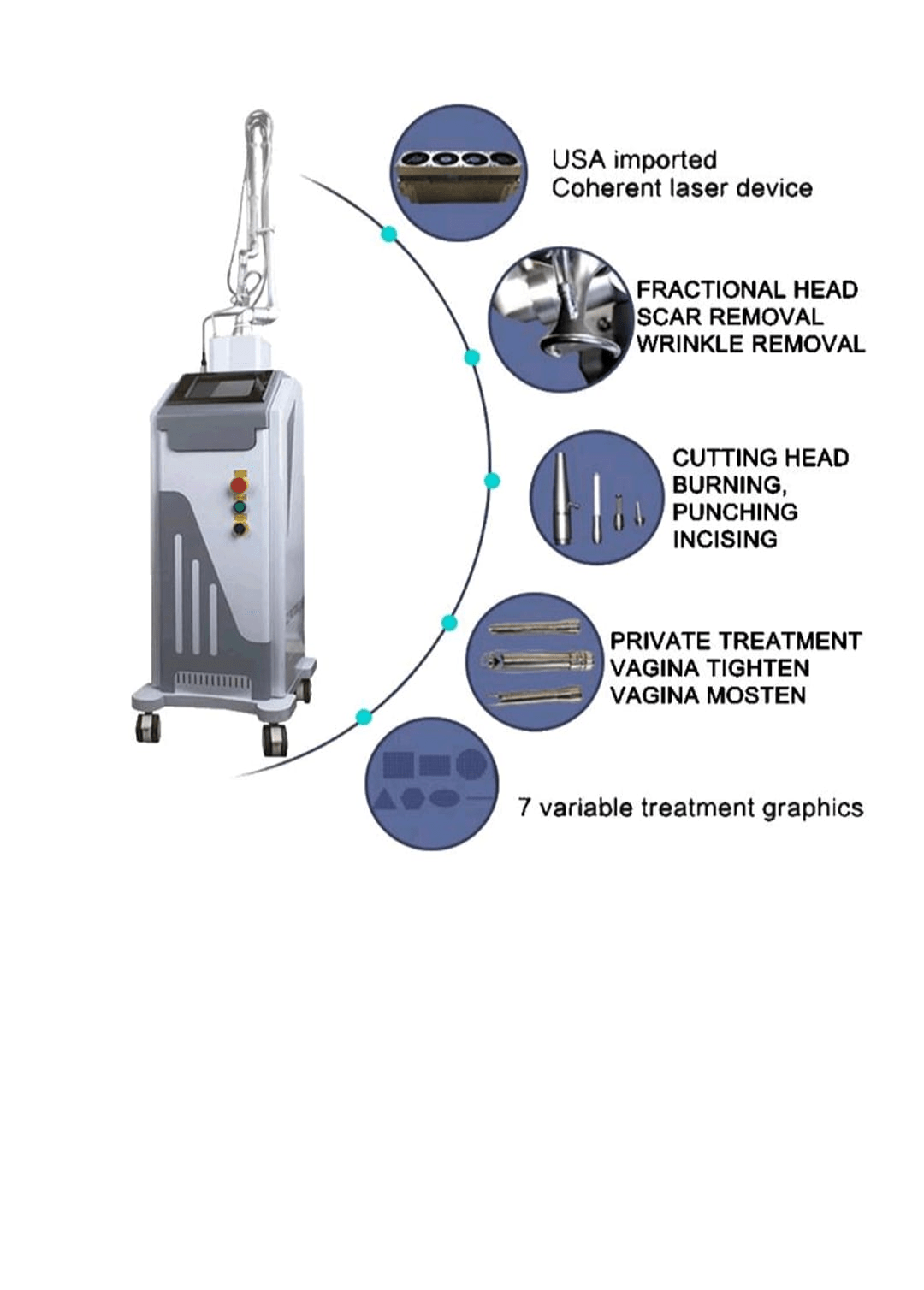 USA imported
Coherent laser device

FRACTIONAL HEAD
SCAR REMOVAL
WRINKLE REMOVAL

CUTTING HEAD
BURNING,
PUNCHING
INCISING

PRIVATE TREATMENT
VAGINA TIGHTEN
VAGINA MOSTEN

7 variable treatment graphics