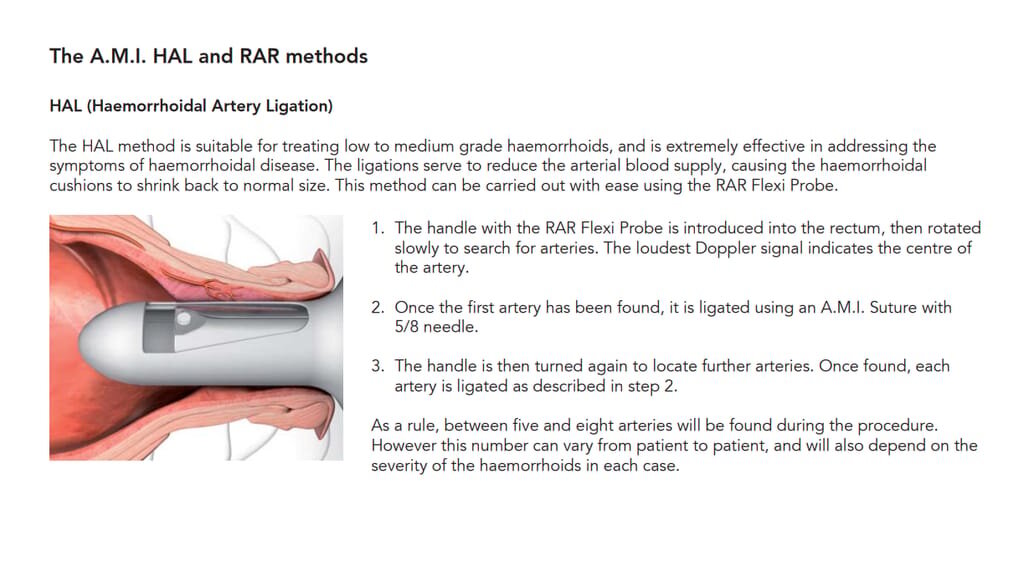 The A.M.I. HAL and RAR methods

HAL (Haemorrhoidal Artery Ligation)

The HAL method is suitable for treating low to medium grade haemorrhoids, and is extremely effective in addressing the symptoms of haemorrhoidal disease. The ligations serve to reduce the arterial blood supply, causing the haemorrhoidal cushions to shrink back to normal size. This method can be carried out with ease using the RAR Flexi Probe.

1. The handle with the RAR Flexi Probe is introduced into the rectum, then rotated slowly to search for arteries. The loudest Doppler signal indicates the centre of the artery.

2. Once the first artery has been found, it is ligated using an A.M.I. Suture with 5/8 needle.

3. The handle is then turned again to locate further arteries. Once found, each artery is ligated as described in step 2.

As a rule, between five and eight arteries will be found during the procedure. However this number can vary from patient to patient, and will also depend on the severity of the haemorrhoids in each case.