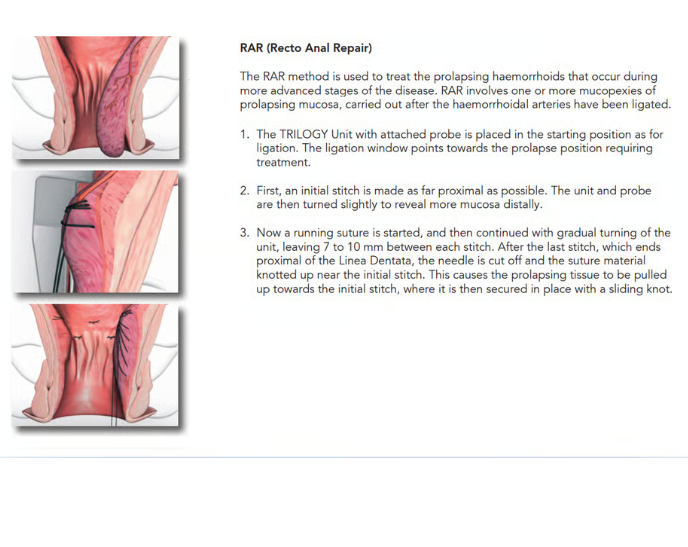 RAR (Recto Anal Repair)

The RAR method is used to treat the prolapsing haemorrhoids that occur during more advanced stages of the disease. RAR involves one or more mucopexies of prolapsing mucosa, carried out after the haemorrhoidal arteries have been ligated.

1. The TRILOGY Unit with attached probe is placed in the starting position as for ligation. The ligation window points towards the prolapse position requiring treatment.

2. First, an initial stitch is made as far proximal as possible. The unit and probe are then turned slightly to reveal more mucosa distally.

3. Now a running suture is started, and then continued with gradual turning of the unit, leaving 7 to 10 mm between each stitch. After the last stitch, which ends proximal of the Linea Dentata, the needle is cut off and the suture material knotted up near the initial stitch. This causes the prolapsing tissue to be pulled up towards the initial stitch, where it is then secured in place with a sliding knot.